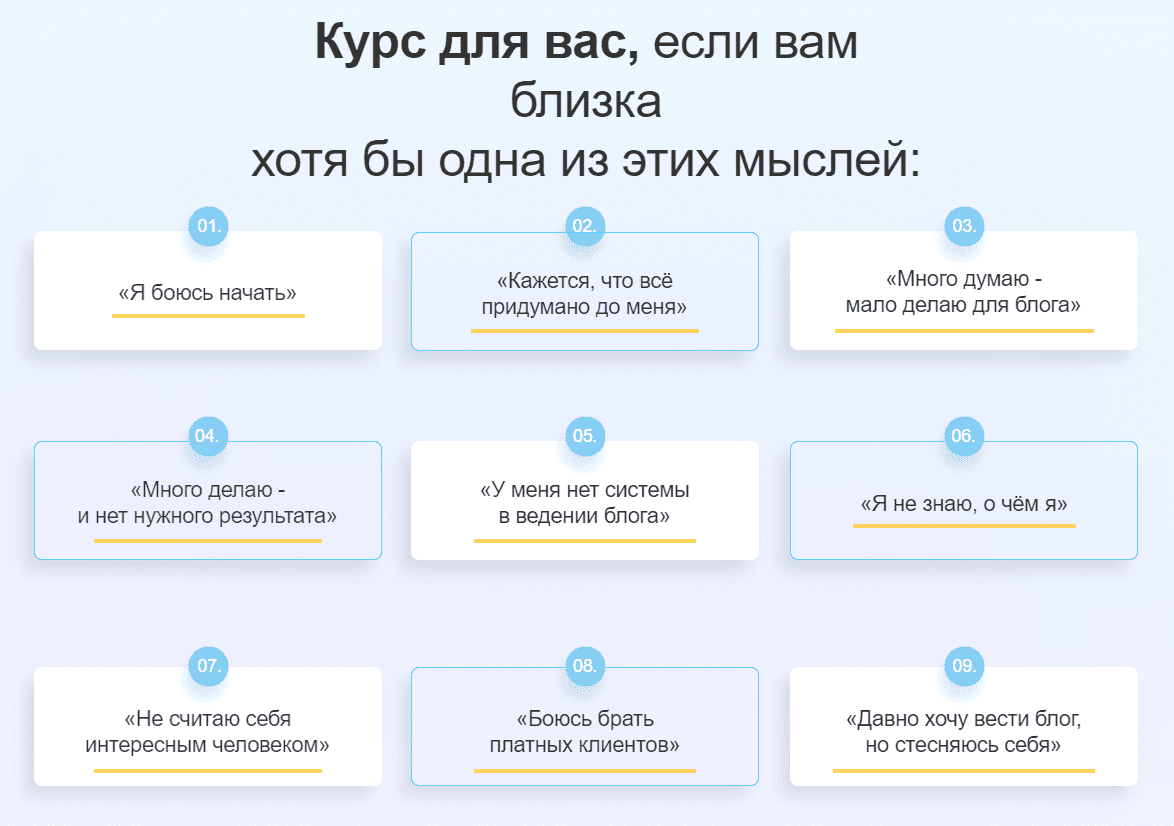 Курс для вас, если вам близка хотя бы одна из этих мыслей:

01.

«Я боюсь начать»

02.

«Кажется, что всё придумано до меня»

03.

«Много думаю - мало делаю для блога»

04.

«Много делаю - и нет нужного результата»

05.

«У меня нет системы в ведении блога»

06.

«Я не знаю, о чём я»

07.

«Не считаю себя интересным человеком»

08.

«Боюсь брать платных клиентов»

09.

«Давно хочу вести блог, но стесняюсь себя»