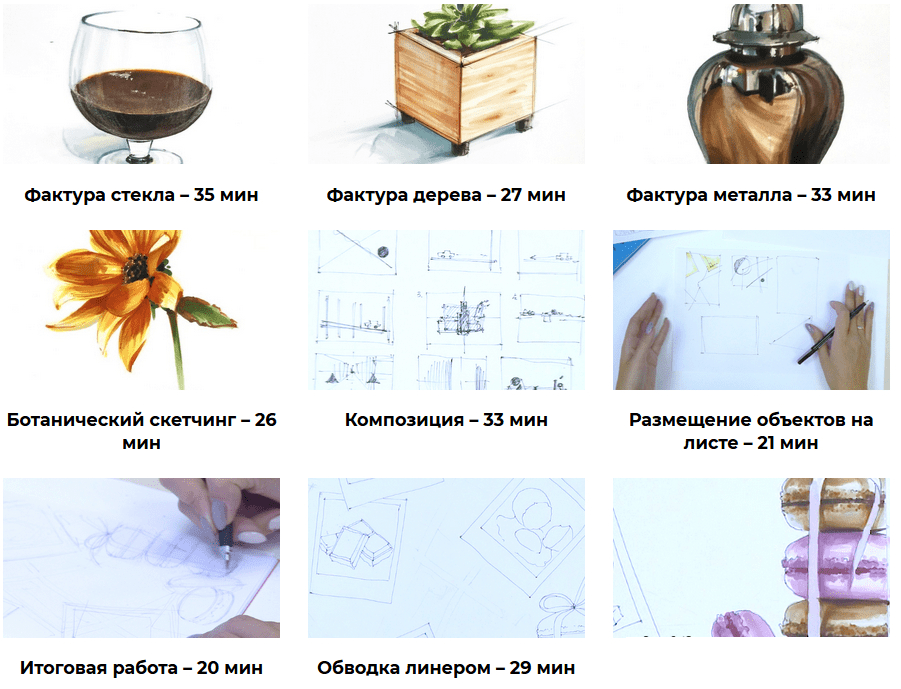 Фактура стекла – 35 мин

Фактура дерева – 27 мин

Фактура металла – 33 мин

Ботанический скетчинг – 26 мин

Композиция – 33 мин

Размещение объектов на листе – 21 мин

Итоговая работа – 20 мин

Обводка линером – 29 мин